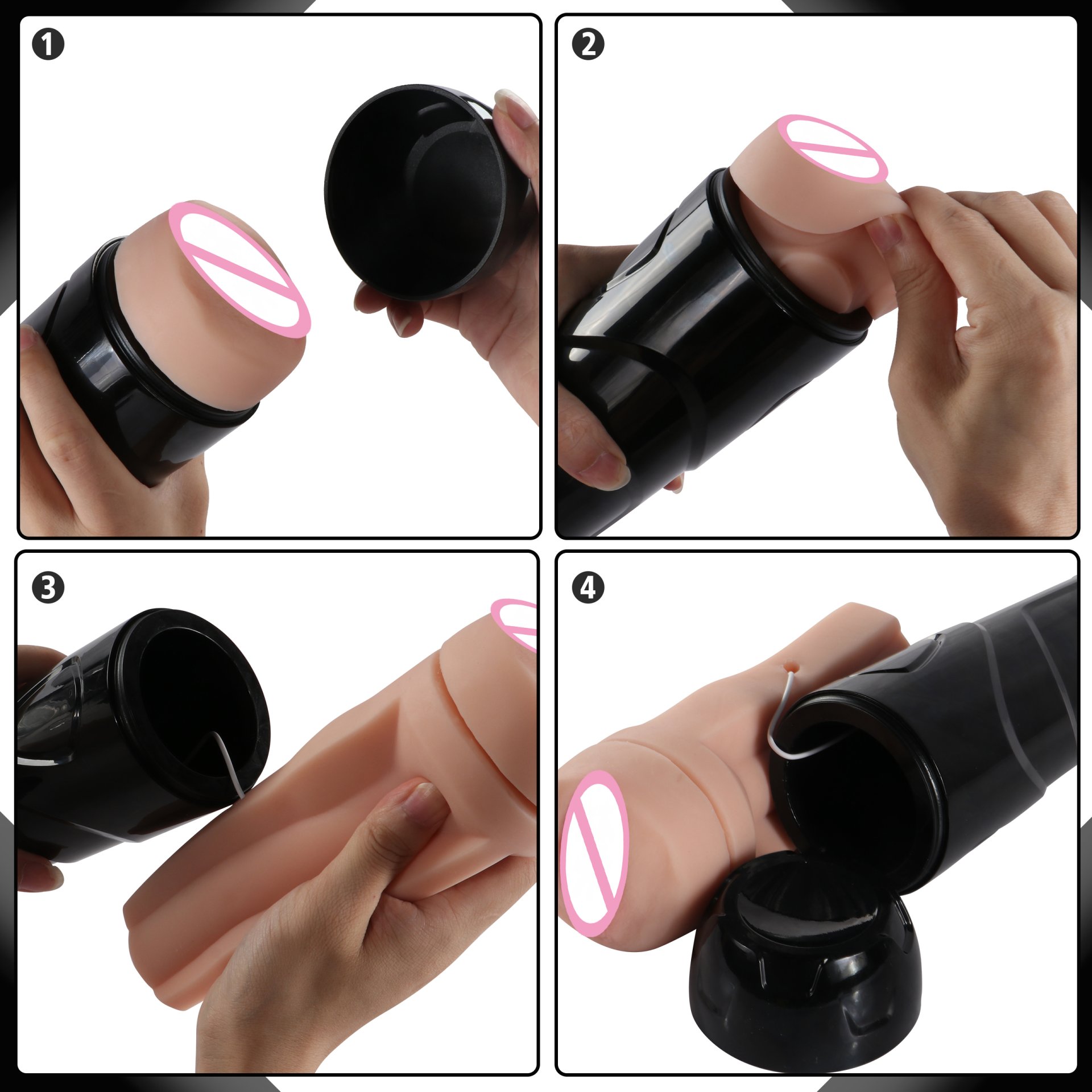 1

2

3

4