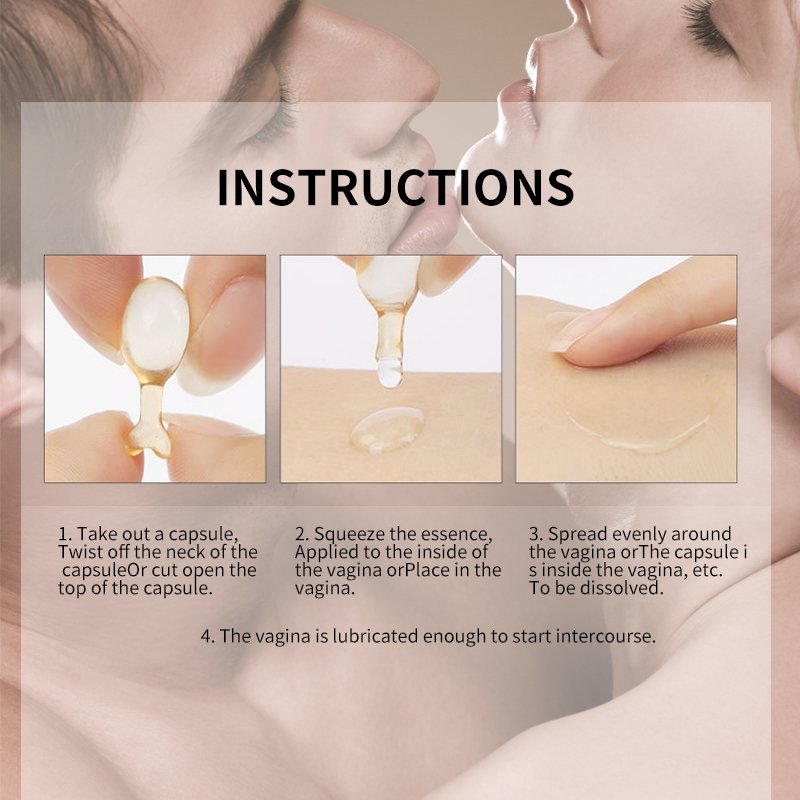 INSTRUCTIONS

1. Take out a capsule, Twist off the neck of the capsuleOr cut open the top of the capsule.

2. Squeeze the essence, Applied to the inside of the vagina orPlace in the vagina.

3. Spread evenly around the vagina orThe capsule i s inside the vagina, etc. To be dissolved.

4. The vagina is lubricated enough to start intercourse.